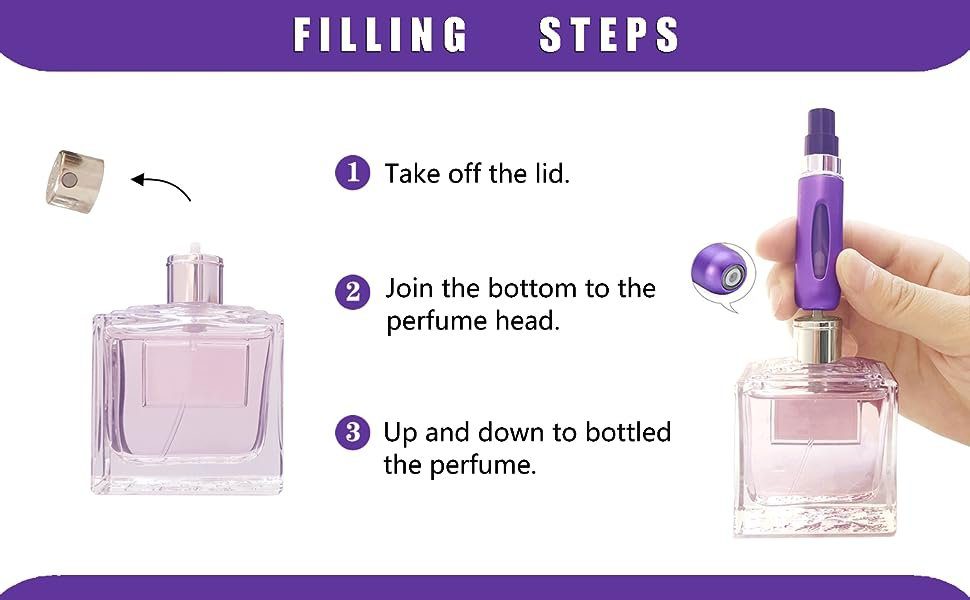 FILLING STEPS

1 Take off the lid.

2 Join the bottom to the perfume head.

3 Up and down to bottled the perfume.