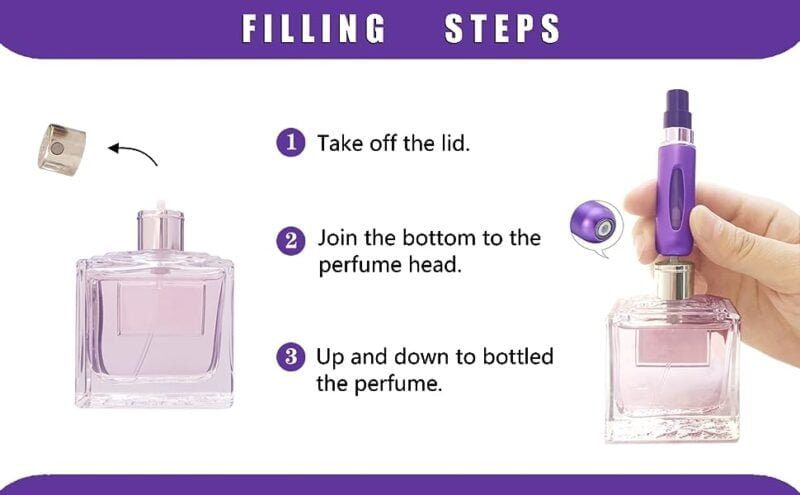 FILLING STEPS

1 Take off the lid.

2 Join the bottom to the perfume head.

3 Up and down to bottled the perfume.